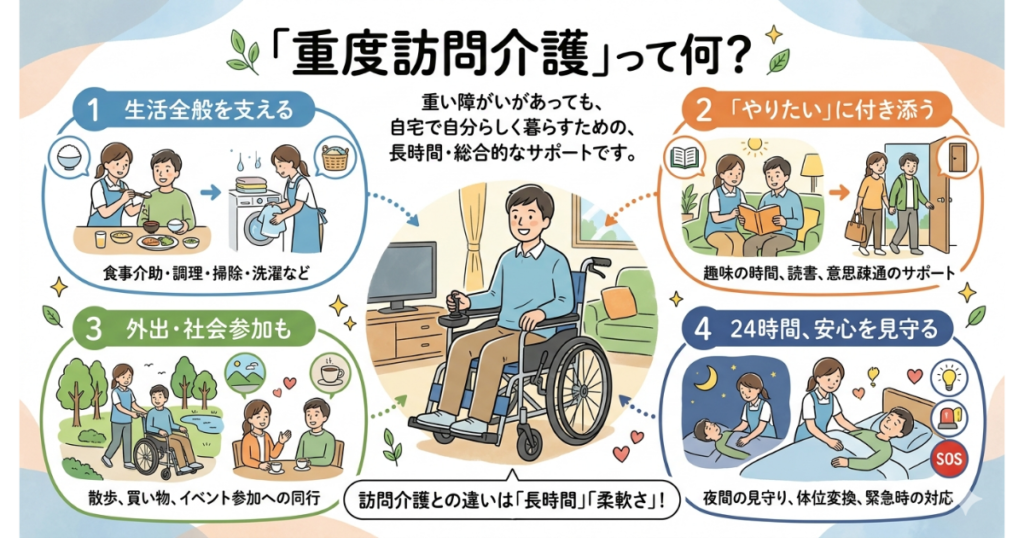 「重度訪問介護」って何？

重い障がいがあっても、自宅で自分らしく暮らすための、長時間・総合的なサポートです。

1 生活全般を支える

食事介助・調理・掃除・洗濯など

2 「やりたい」に付き添う

趣味の時間、読書、意思疎通のサポート

3 外出・社会参加も

散歩、買い物、イベント参加への同行

4 24時間、安心を見守る

SOS

夜間の見守り、体位変換、緊急時の対応

訪問介護との違いは「長時間」「柔軟さ」！