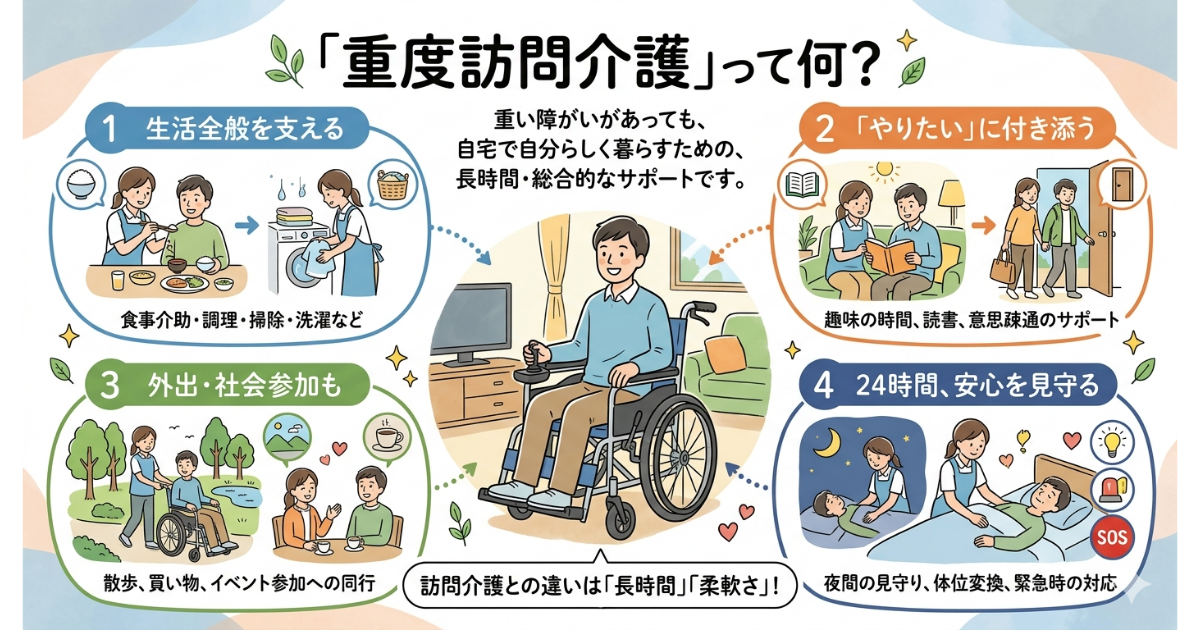 「重度訪問介護」って何？

重い障がいがあっても、自宅で自分らしく暮らすための、長時間・総合的なサポートです。

1 生活全般を支える

食事介助・調理・掃除・洗濯など

2 「やりたい」に付き添う

趣味の時間、読書、意思疎通のサポート

3 外出・社会参加も

散歩、買い物、イベント参加への同行

4 24時間、安心を見守る

SOS

夜間の見守り、体位変換、緊急時の対応

訪問介護との違いは「長時間」「柔軟さ」！